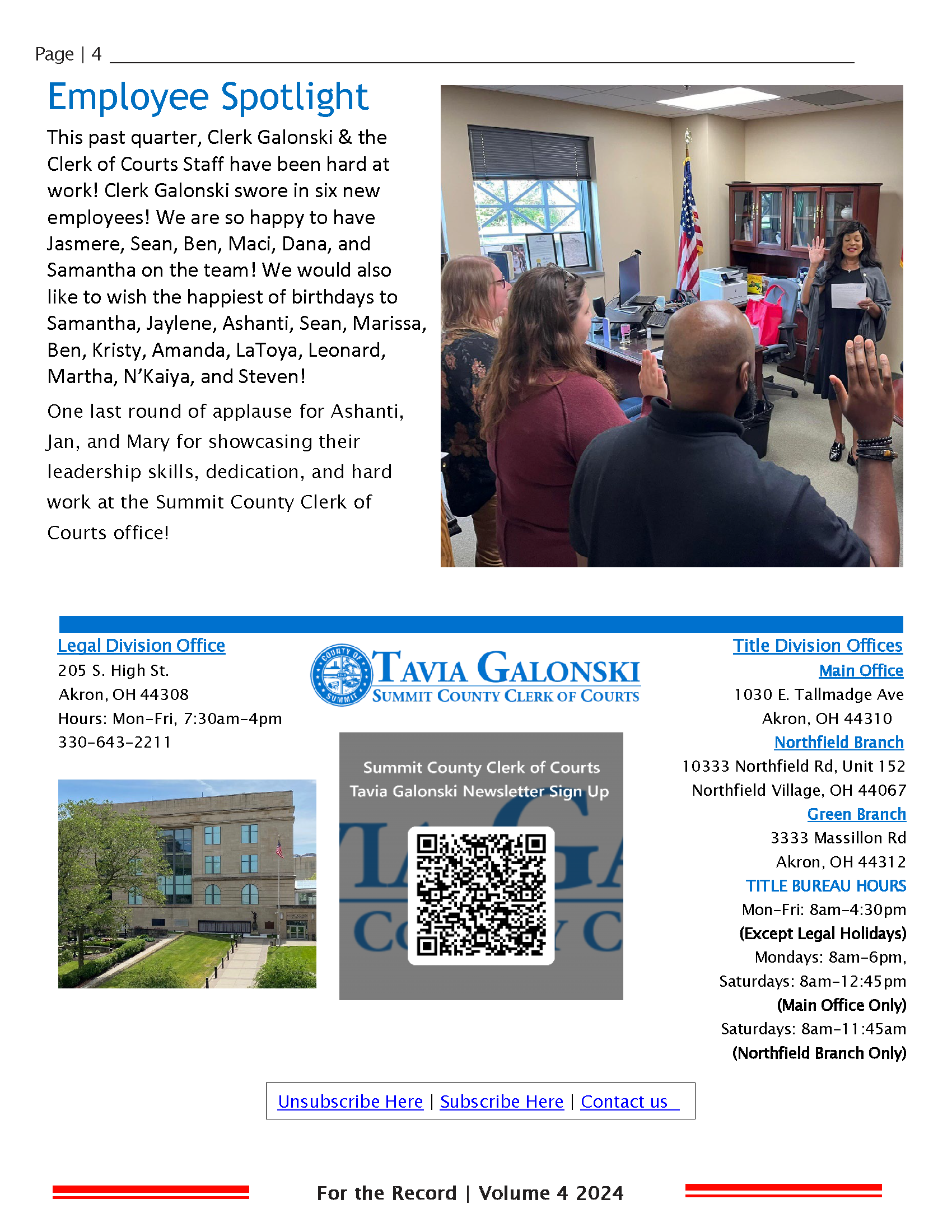 Page | 4

Employee Spotlight

This past quarter, Clerk Galonski & the Clerk of Courts Staff have been hard at work! Clerk Galonski swore in six new employees! We are so happy to have Jasmere, Sean, Ben, Maci, Dana, and Samantha on the team! We would also like to wish the happiest of birthdays to Samantha, Jaylene, Ashanti, Sean, Marissa, Ben, Kristy, Amanda, LaToya, Leonard, Martha, N'Kaiya, and Steven!

One last round of applause for Ashanti, Jan, and Mary for showcasing their leadership skills, dedication, and hard work at the Summit County Clerk of Courts office!

Legal Division Office
205 S. High St.
Akron, OH 44308
Hours: Mon-Fri, 7:30am-4pm
330-643-2211

COUNTY OF SUMMIT 1840
TAVIA GALONSKI
SUMMIT COUNTY CLERK OF COURTS

Summit County Clerk of Courts
Tavia Galonski Newsletter Sign Up

Title Division Offices
Main Office
1030 E. Tallmadge Ave
Akron, OH 44310
Northfield Branch
10333 Northfield Rd, Unit 152
Northfield Village, OH 44067
Green Branch
3333 Massillon Rd
Akron, OH 44312
TITLE BUREAU HOURS
Mon-Fri: 8am-4:30pm
(Except Legal Holidays)
Mondays: 8am-6pm,
Saturdays: 8am-12:45pm
(Main Office Only)
Saturdays: 8am-11:45am
(Northfield Branch Only)

Unsubscribe Here | Subscribe Here | Contact us

For the Record | Volume 4 2024